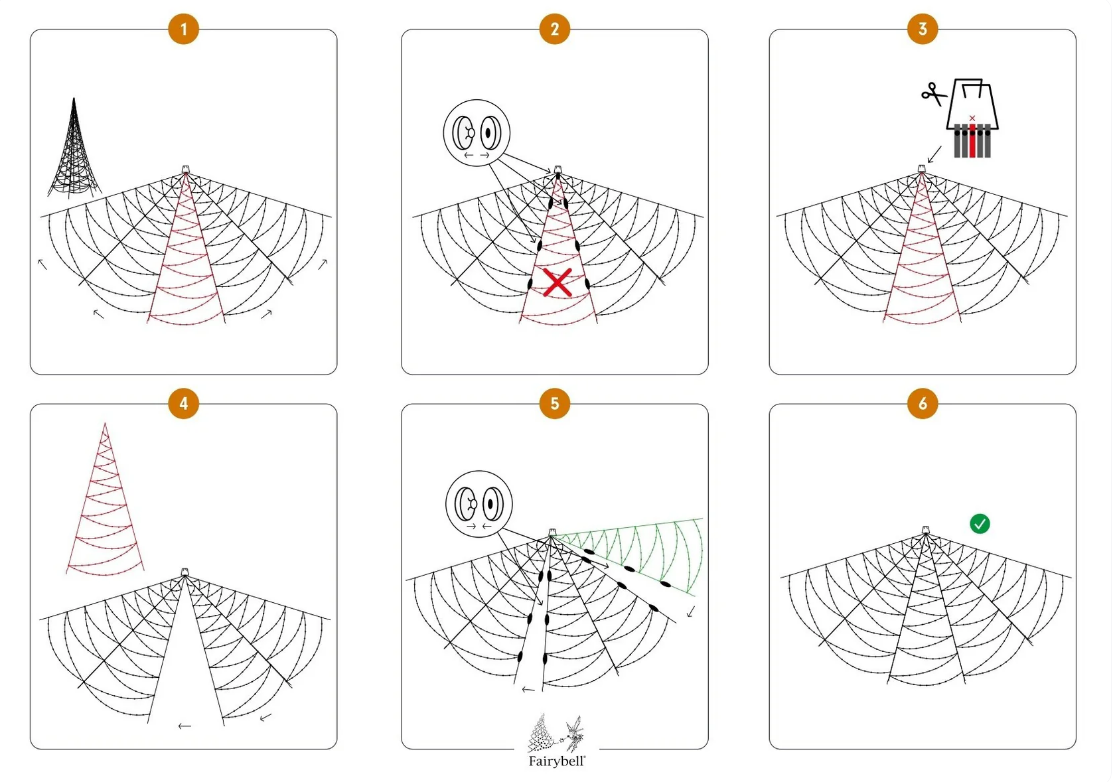 1

2

3

4

5

6

Fairybell